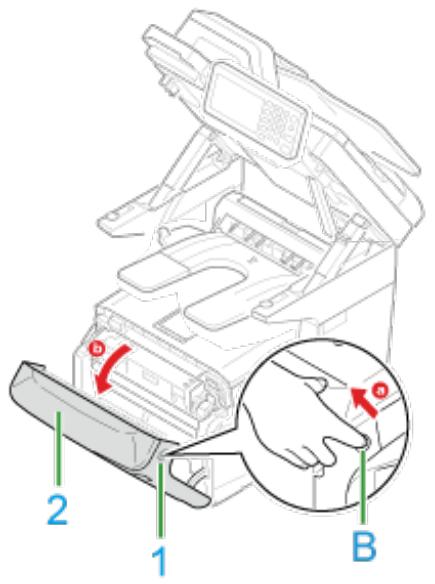 b
a
2
1
B