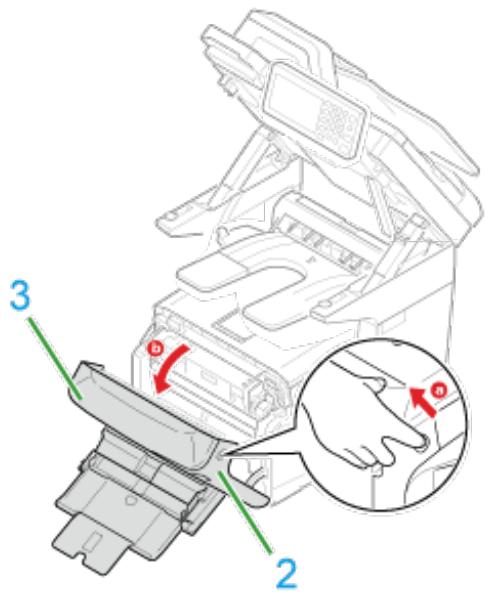 3
b
a
2