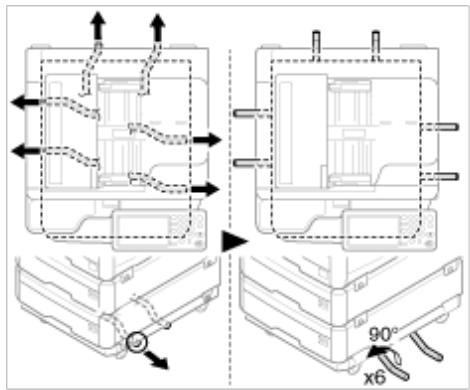 90°
x6