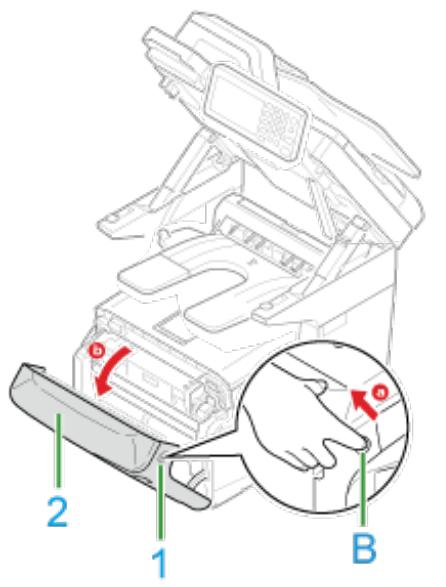 b
a
2
1
B