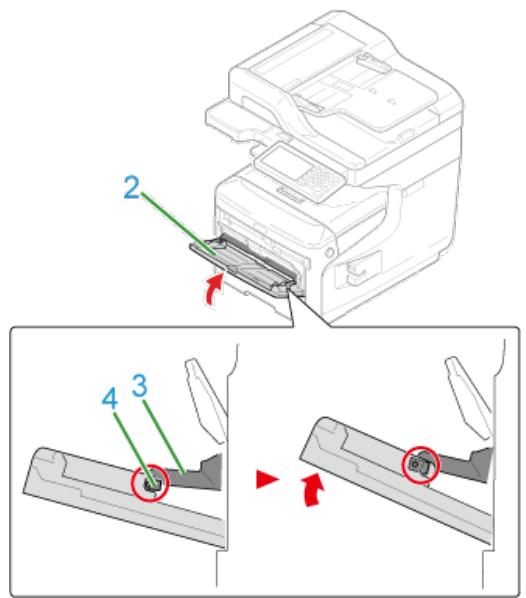 2

4 3