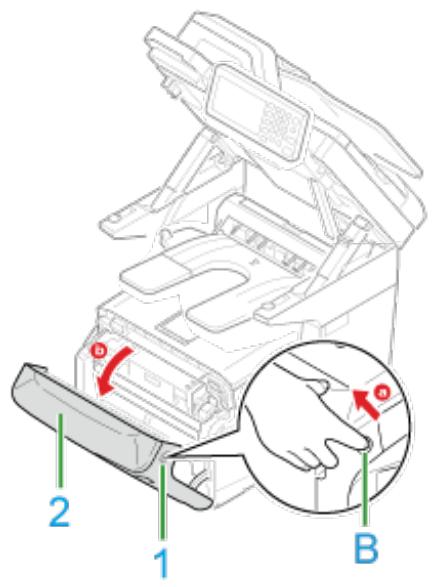 b
a
2
1
B