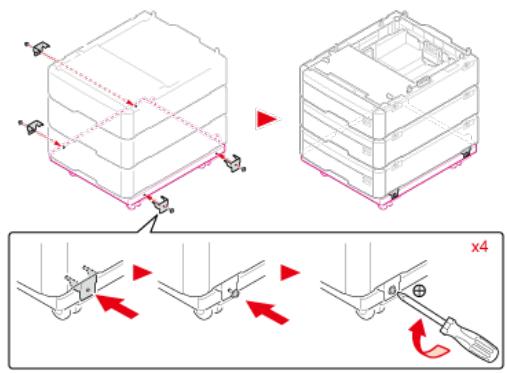 x4