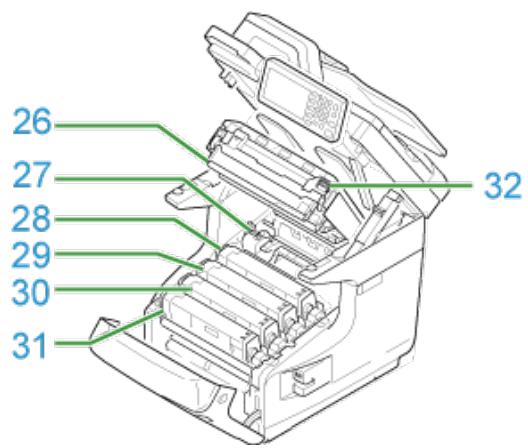 26
27
28
29
30
31
32