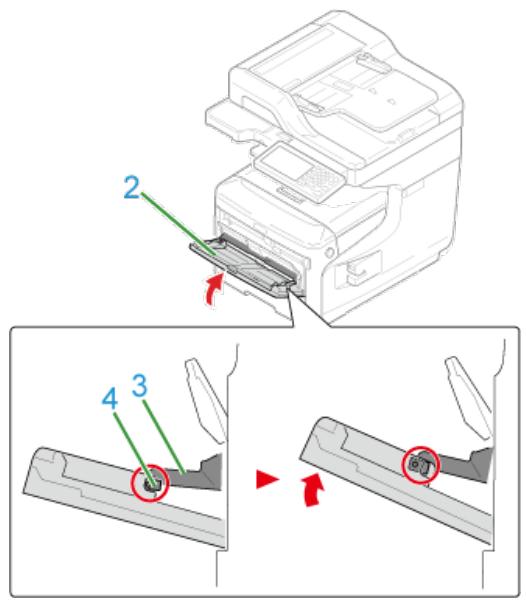 2

4 3