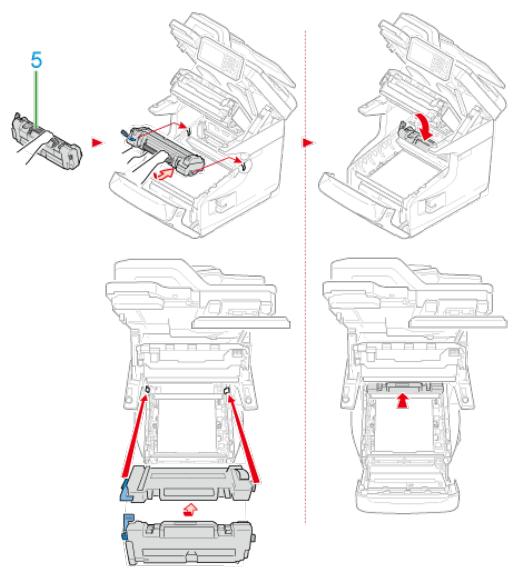 5