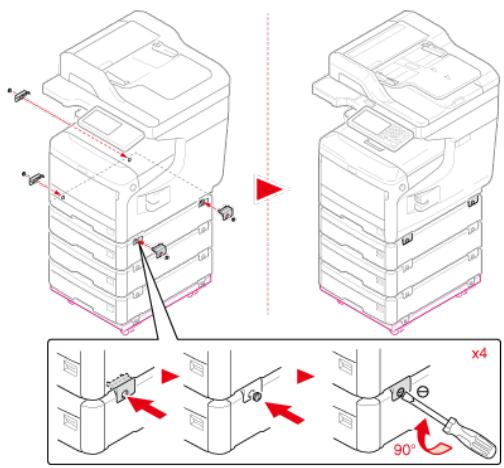 x4

90°