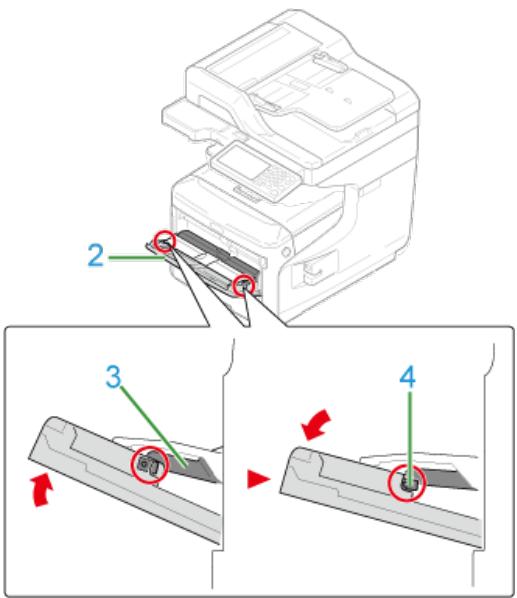 2
3
4