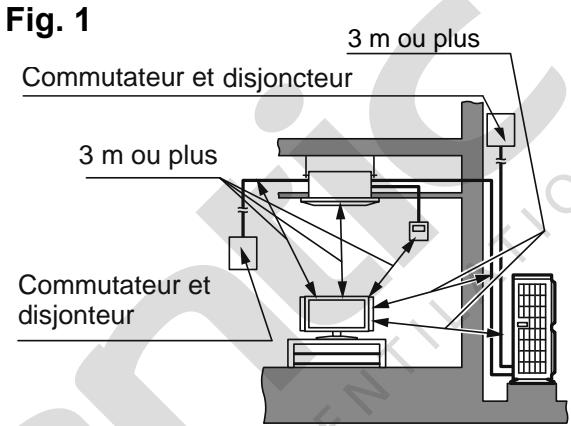 Fig. 1

3 m ou plus

Commutateur et disjoncteur

3 m ou plus

Commutateur et disjonteur