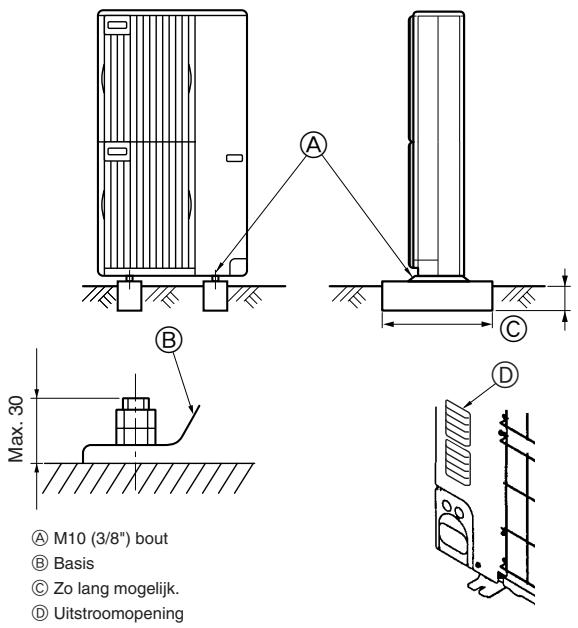 A

C

B

Max. 30

D

Ⓐ M10 (3/8") bout
Ⓑ Basis
Ⓒ Zo lang mogelijk.
Ⓓ Uitstroomopening