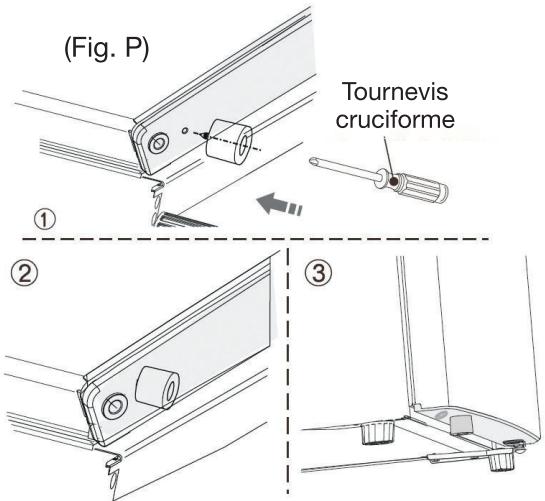 (Fig. P)

Tournevis cruciforme

①

②

③