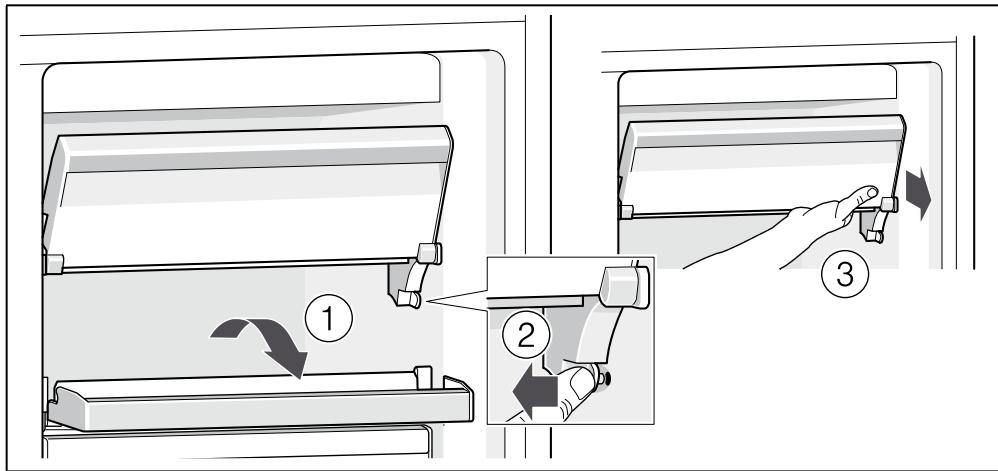 1
2
3