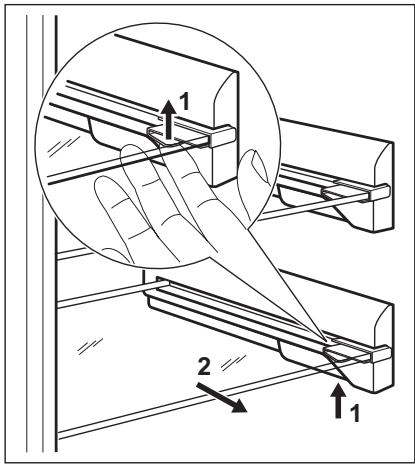 1
2
1