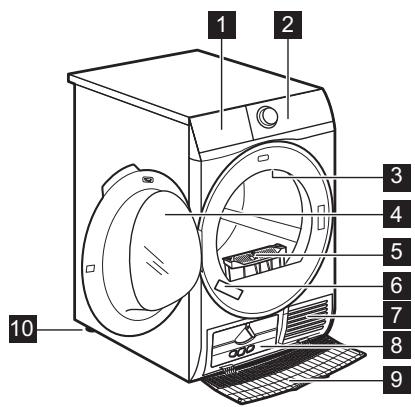 1
2
3
4
5
6
7
8
9
10