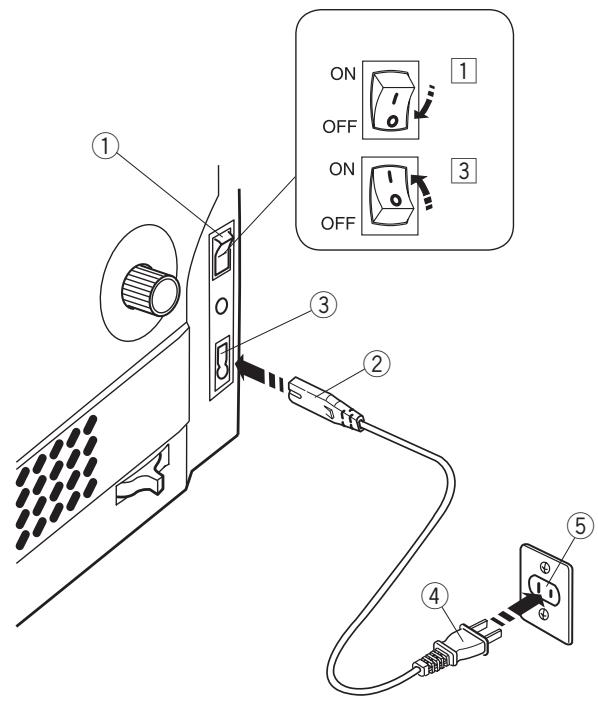 ON
OFF
1
ON
OFF
3
①
③
②
⑤
④