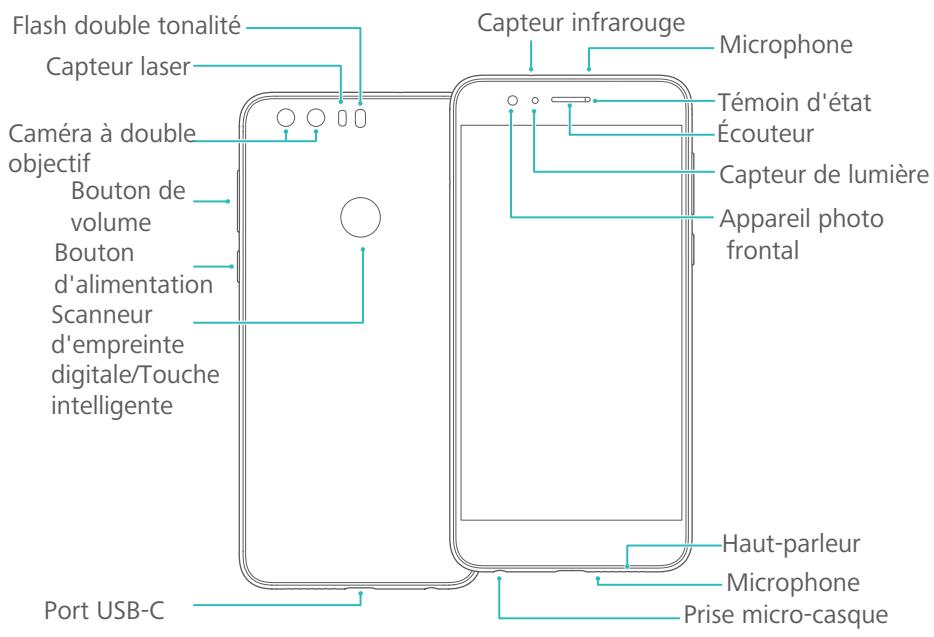 Flash double tonalité
Capteur laser
Caméra à double objectif
Bouton de volume
Bouton d'alimentation
Scanneur d'empreinte digitale/Touche intelligente
Port USB-C

Capteur infrarouge
Microphone
Témoin d'état
Écouteur
Capteur de lumière
Appareil photo frontal
Haut-parleur
Microphone
Prise micro-casque