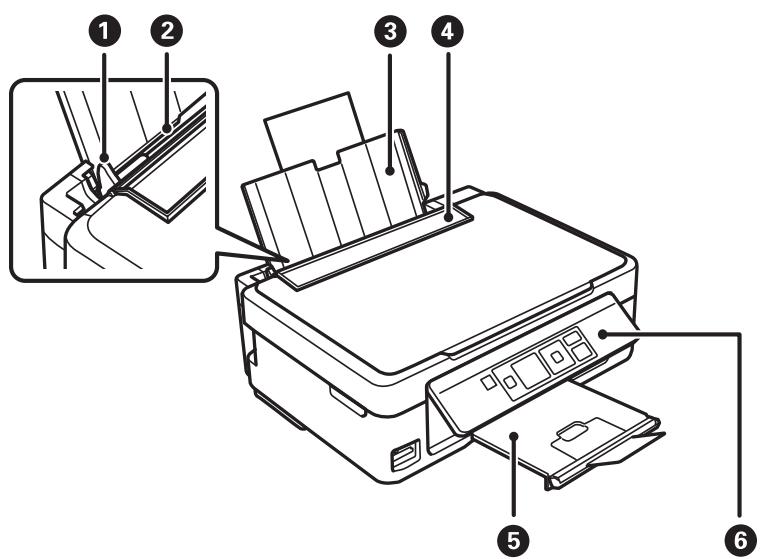 1
2
3
4
5
6