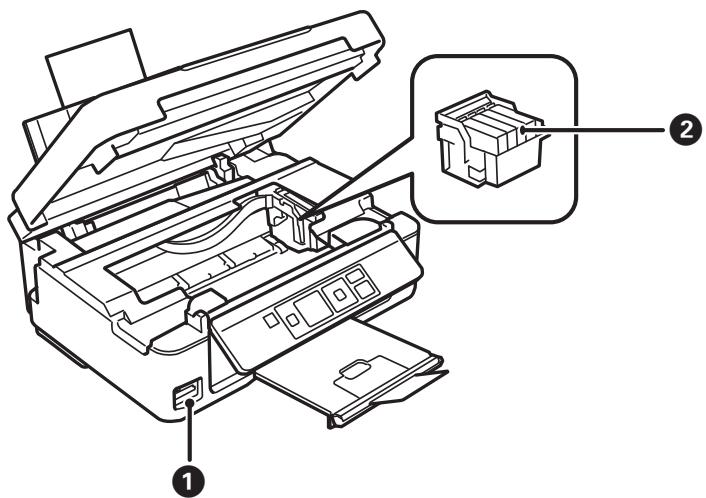 2

1