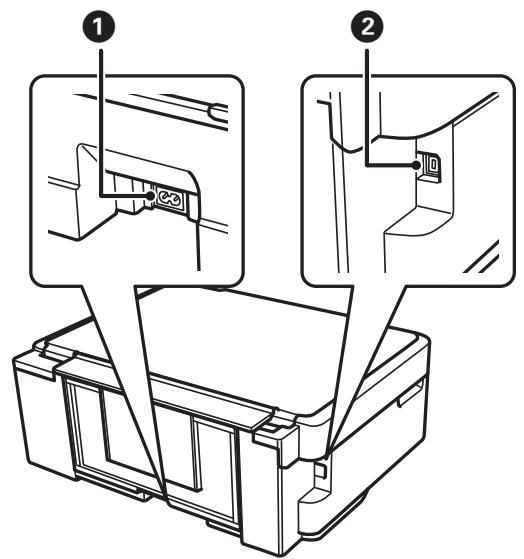 1
2