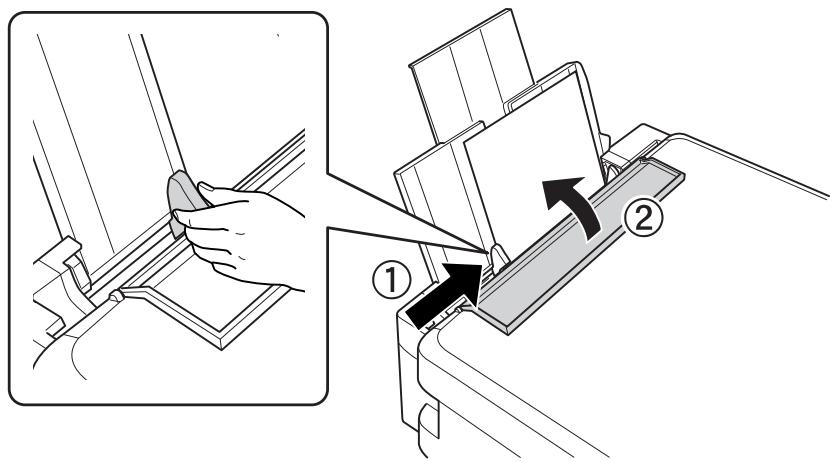 ①
②