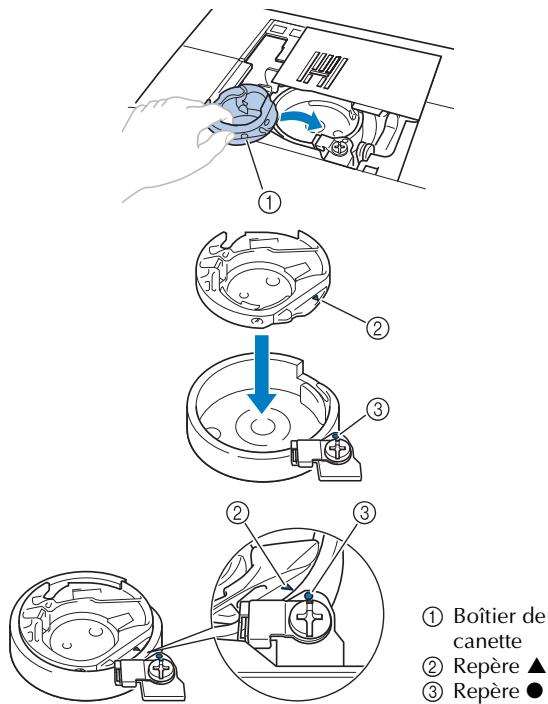 ①

②

③

② ③

① Boîtier de canette
② Repère ▲
③ Repère ●