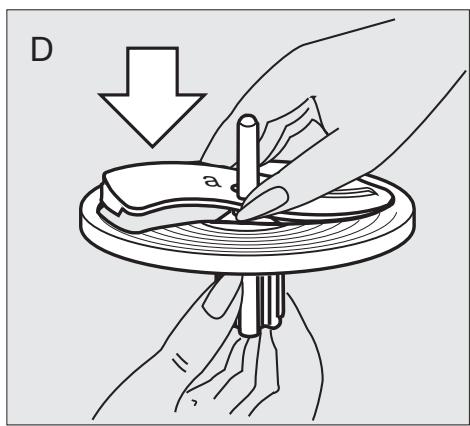 D

a