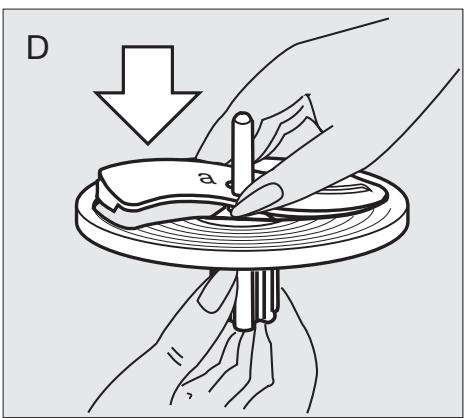 D

a