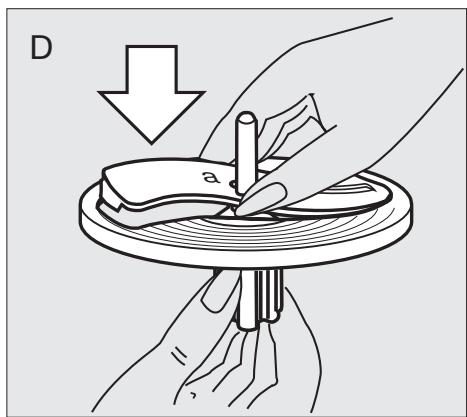 D

a