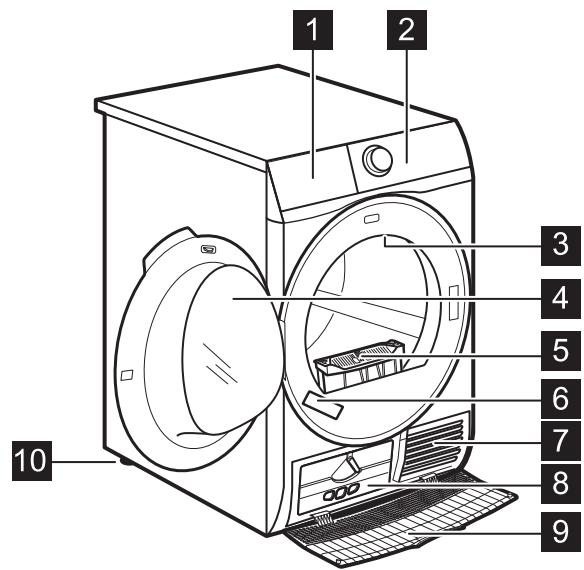 1
2
3
4
5
6
7
8
9
10