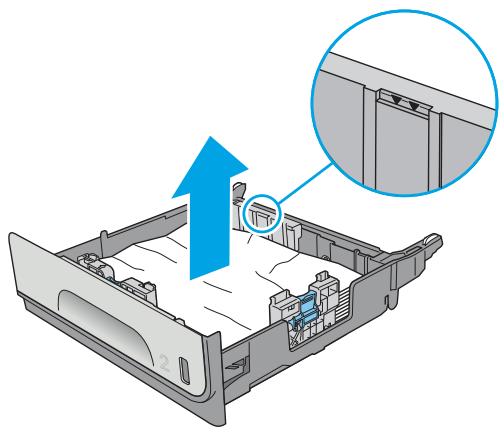 2