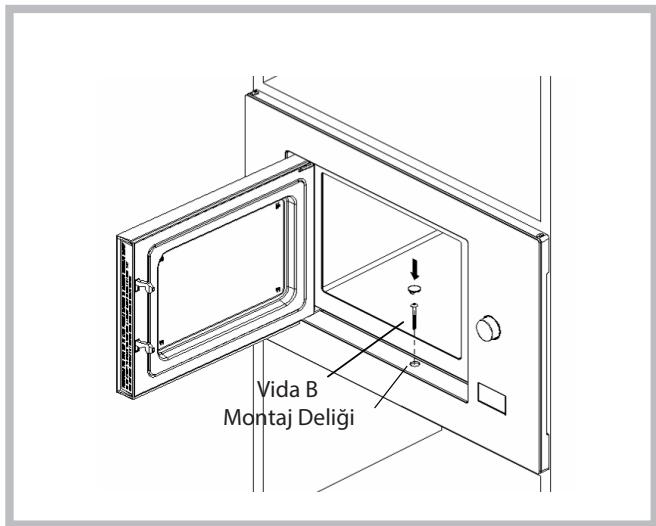 Vida B
Montaj Deliği