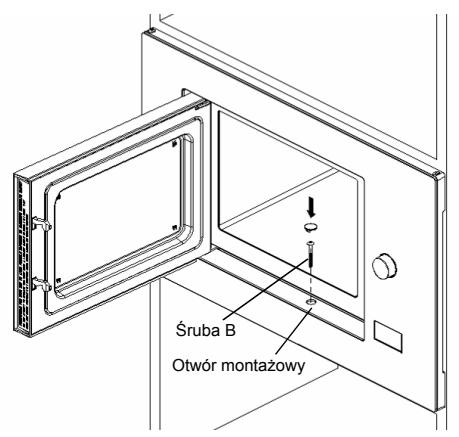 Śruba B

Otwór montażowy