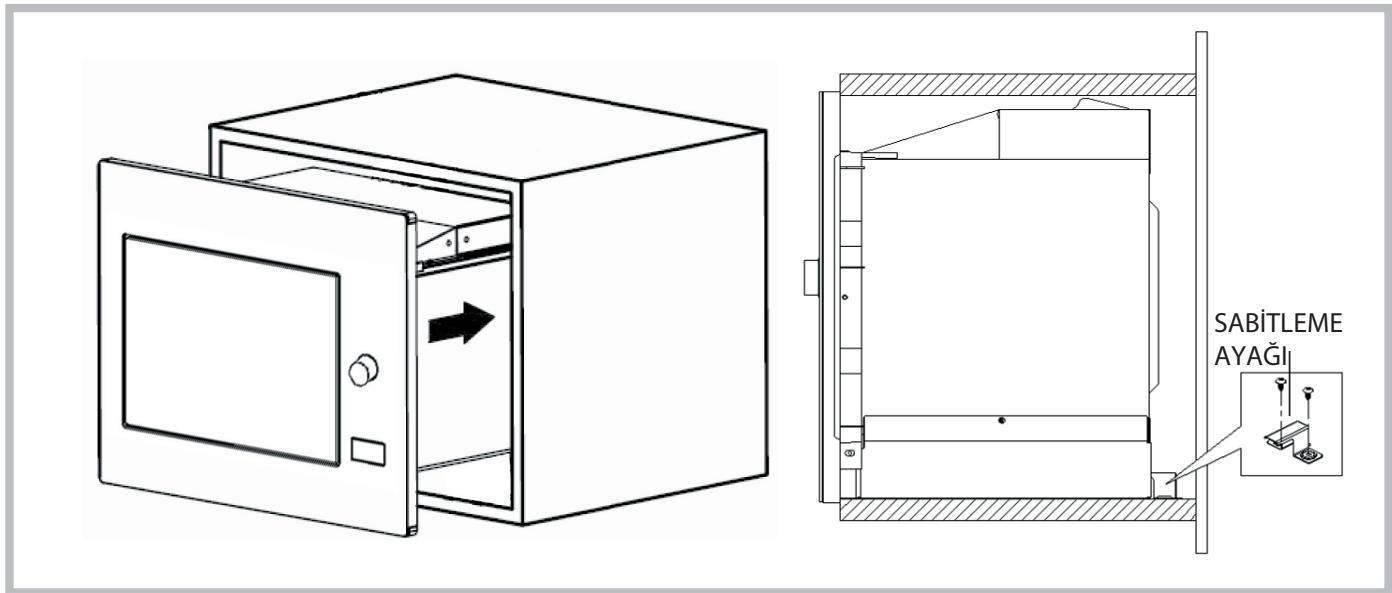 SABİTLEME AYAĞI