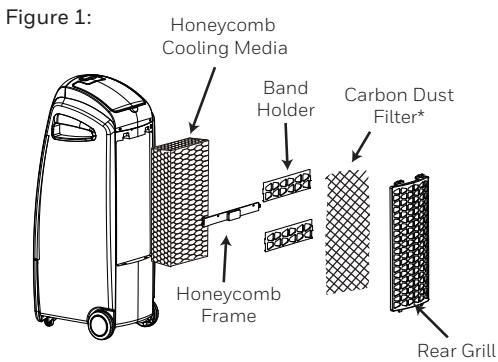 Figure 1:

Honeycomb Cooling Media

Band Holder

Carbon Dust Filter*

Honeycomb Frame

Rear Grill