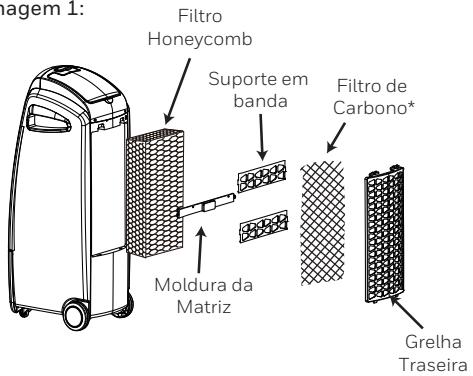 nagem 1:

Filtro Honeycomb

Suporte em banda

Filtro de Carbono*

Moldura da Matriz

Grelha Traseira