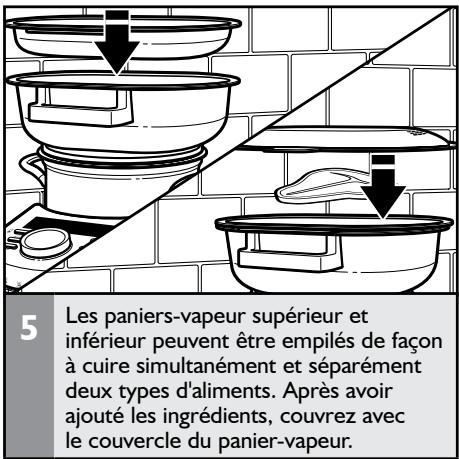 5

Les paniers-vapeur supérieur et inférieur peuvent être empilés de façon à cuire simultanément et séparément deux types d'aliments. Après avoir ajouté les ingrédients, couvrez avec le couvercle du panier-vapeur.