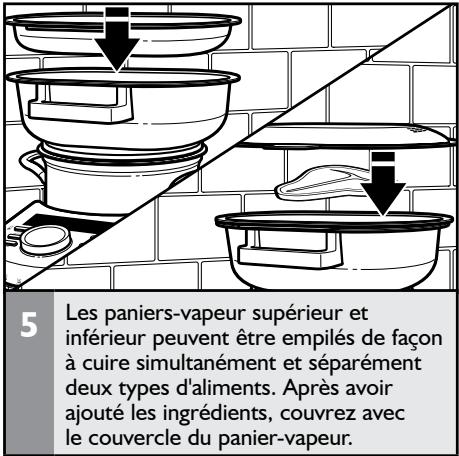 5

Les paniers-vapeur supérieur et inférieur peuvent être empilés de façon à cuire simultanément et séparément deux types d'aliments. Après avoir ajouté les ingrédients, couvrez avec le couvercle du panier-vapeur.