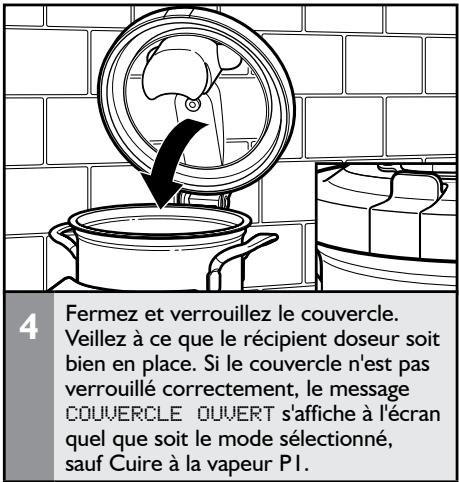 4

Fermez et verrouillez le couvercle. Veillez à ce que le récipient doseur soit bien en place. Si le couvercle n'est pas verrouillé correctement, le message COUVERCLE OUVERT s'affiche à l'écran quel que soit le mode sélectionné, sauf Cuire à la vapeur P1.