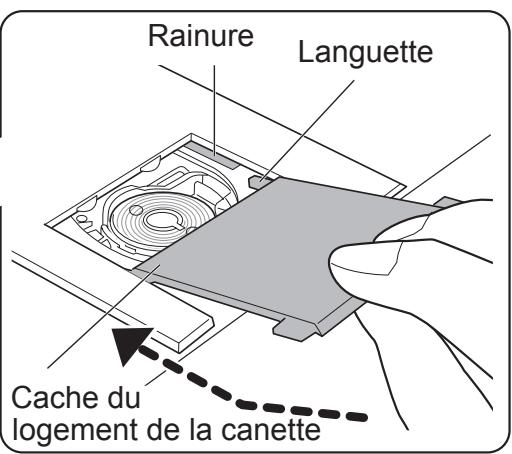 Rainure
Languette
Cache du logement de la canette