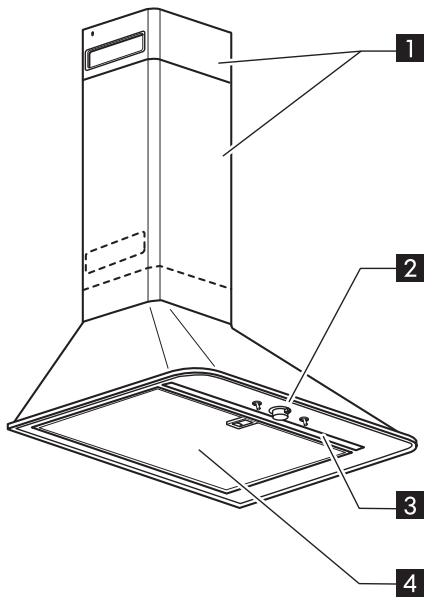 1
2
3
4