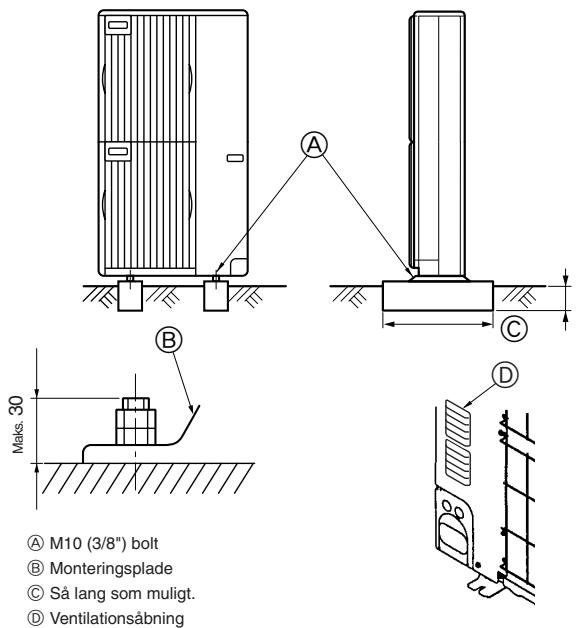 Ⓐ

Ⓒ

Ⓑ

Maks. 30

Ⓓ

Ⓐ M10 (3/8") bolt
Ⓑ Monteringsplade
Ⓒ Så lang som muligt.
Ⓓ Ventilationsåbning