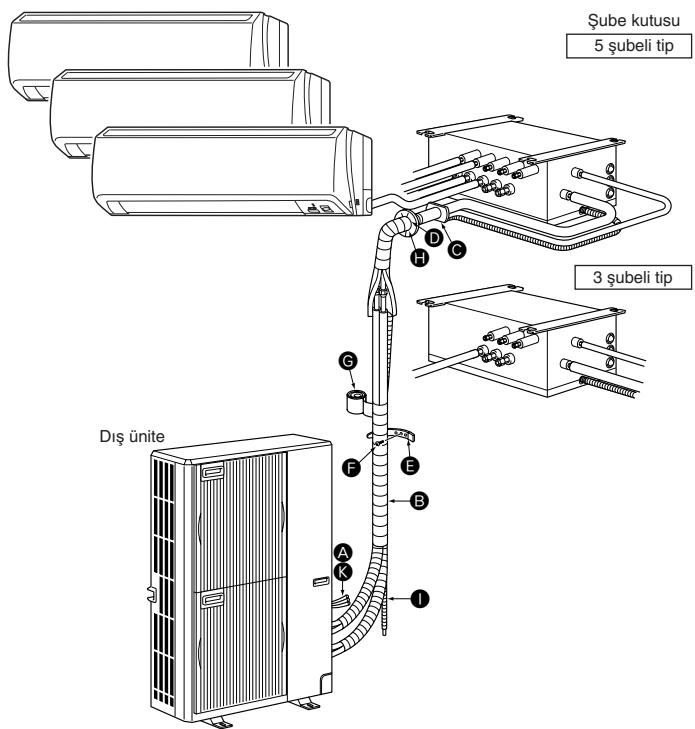 Şube kutusu

5 şubeli tip

D

C

H

3 şubeli tip

G

Dış ünite

F

E

B

A

K

I