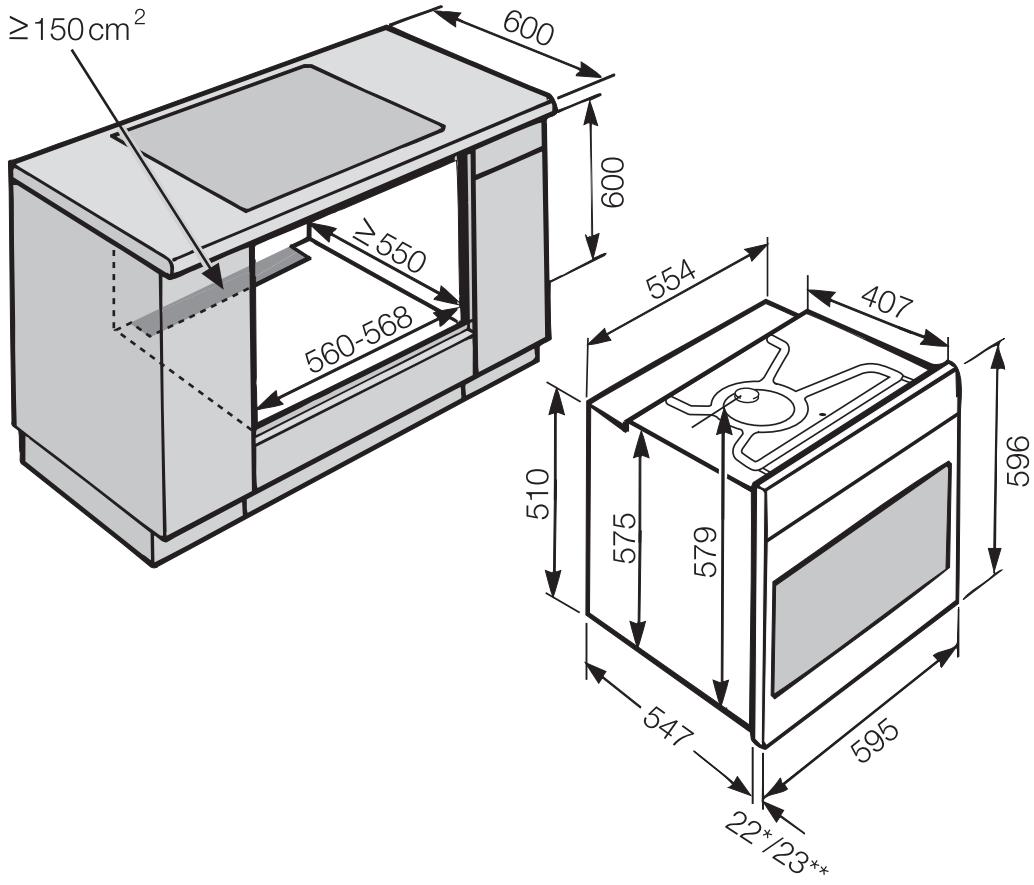 $\geq 150\,cm^2$
600
600
$\geq 550$
560-568
554
407
510
575
579
596
547
595
22*/23**