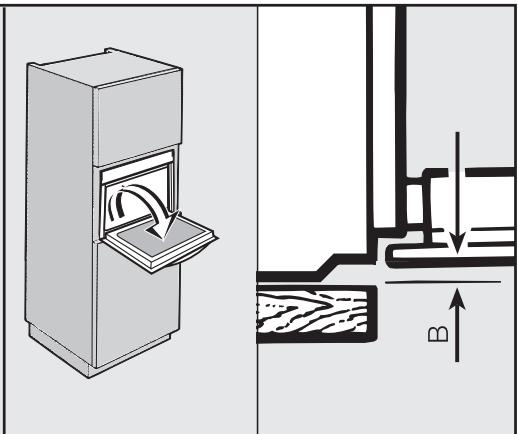 B