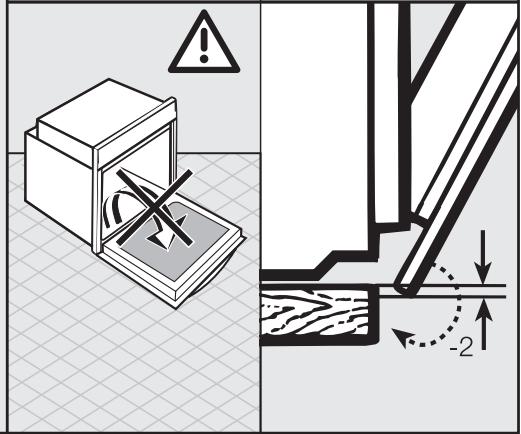 -2