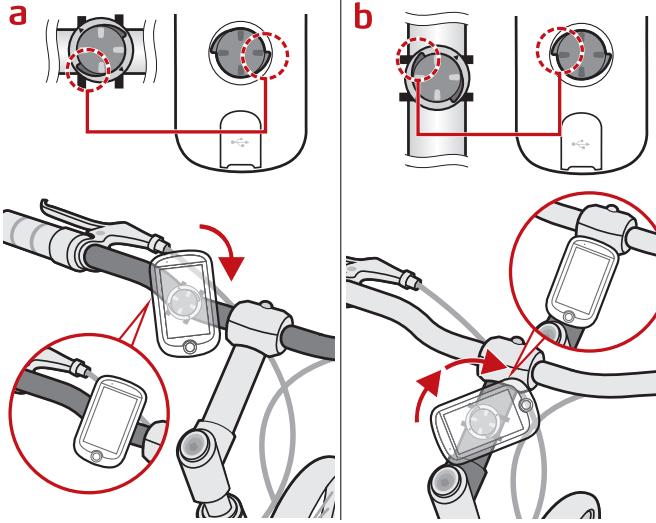 a

b