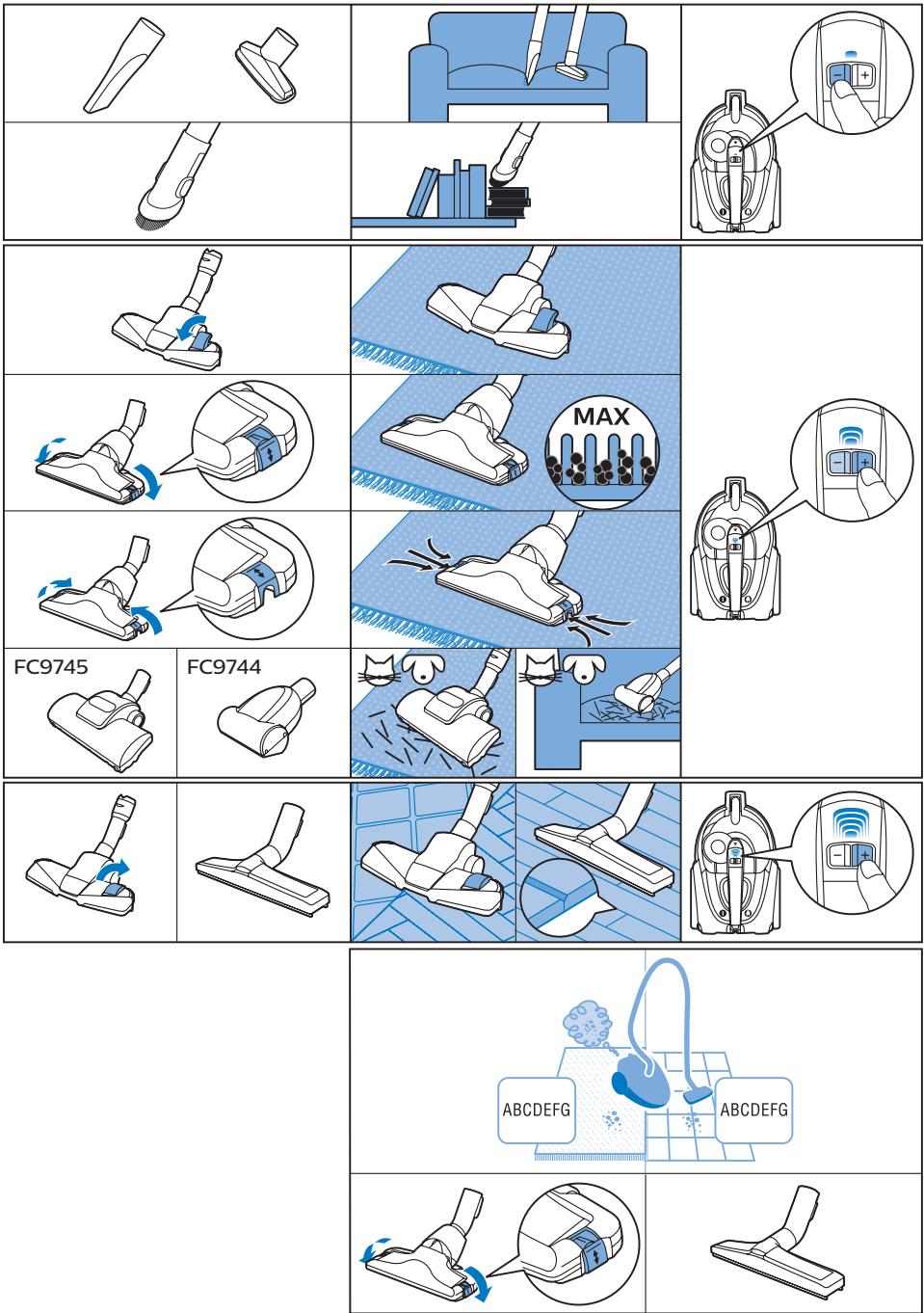 MAX

FC9745

FC9744

ABCDEFG

ABCDEFG