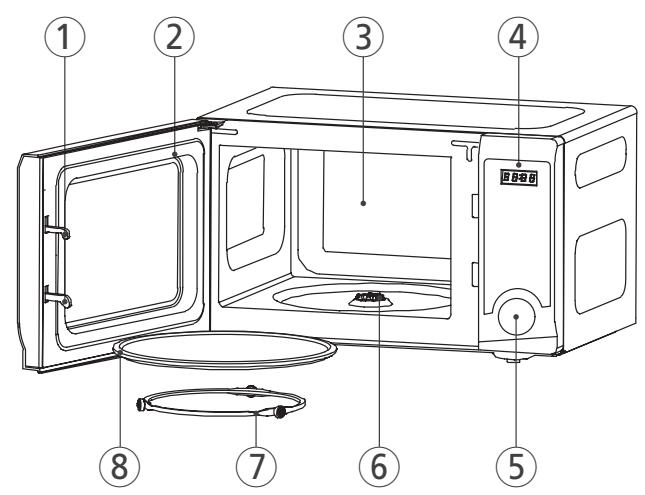 1
2
3
4
8
7
6
5