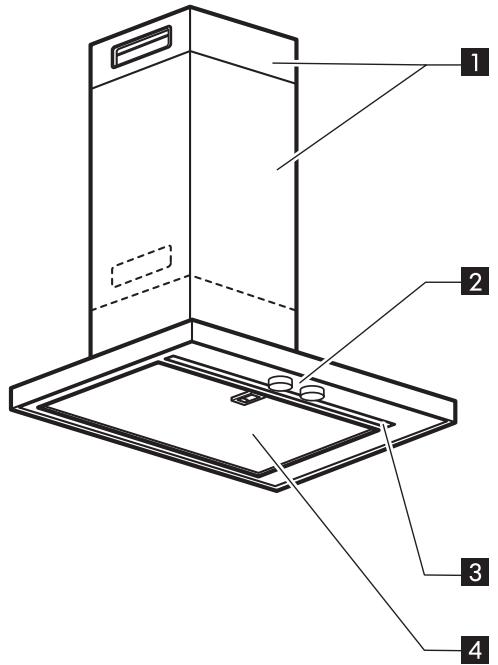 1

2

3

4