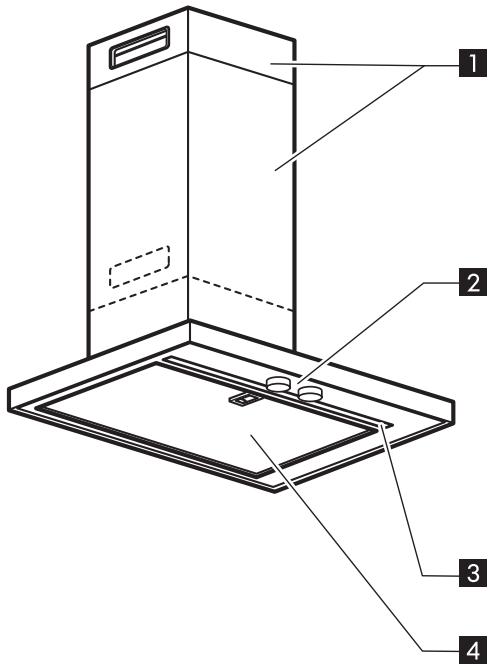 1
2
3
4